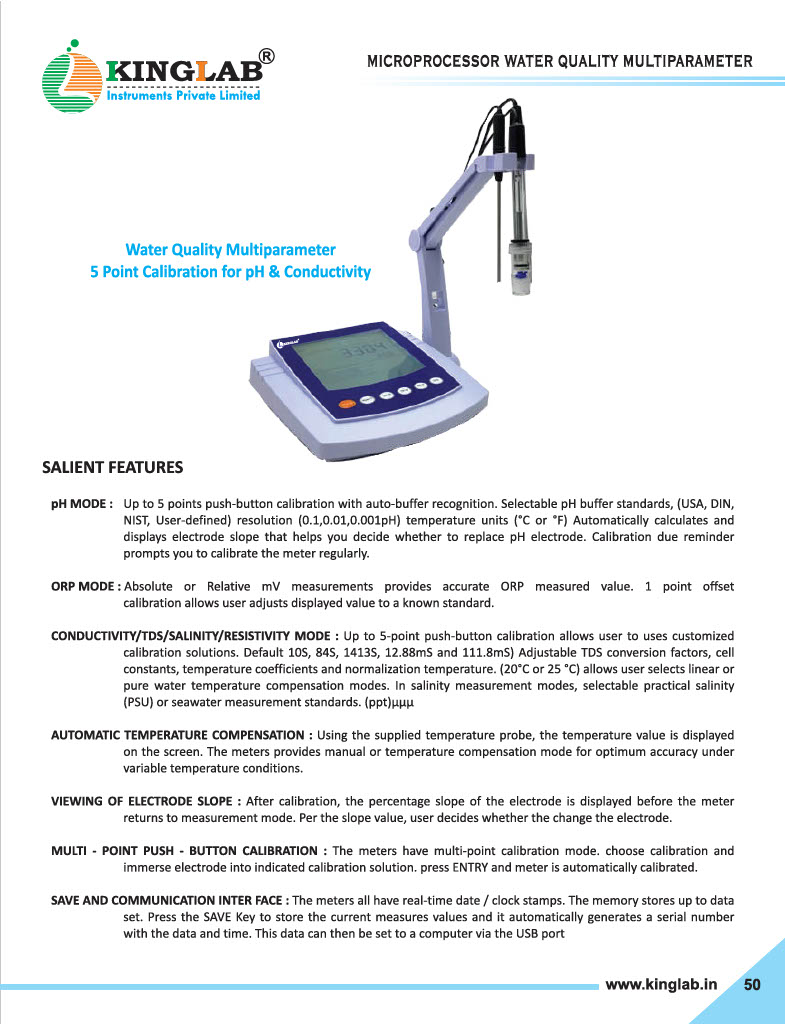 KINGLAB®
Instruments Private Limited

MICROPROCESSOR WATER QUALITY MULTIPARAMETER

Water Quality Multiparameter
5 Point Calibration for pH & Conductivity

SALIENT FEATURES

pH MODE : Up to 5 points push-button calibration with auto-buffer recognition. Selectable pH buffer standards, (USA, DIN, NIST, User-defined) resolution (0.1,0.01,0.001pH) temperature units (°C or °F) Automatically calculates and displays electrode slope that helps you decide whether to replace pH electrode. Calibration due reminder prompts you to calibrate the meter regularly.

ORP MODE : Absolute or Relative mV measurements provides accurate ORP measured value. 1 point offset calibration allows user adjusts displayed value to a known standard.

CONDUCTIVITY/TDS/SALINITY/RESISTIVITY MODE : Up to 5-point push-button calibration allows user to uses customized calibration solutions. Default 10S, 84S, 1413S, 12.88mS and 111.8mS) Adjustable TDS conversion factors, cell constants, temperature coefficients and normalization temperature. (20°C or 25 °C) allows user selects linear or pure water temperature compensation modes. In salinity measurement modes, selectable practical salinity (PSU) or seawater measurement standards. (ppt)µµµ

AUTOMATIC TEMPERATURE COMPENSATION : Using the supplied temperature probe, the temperature value is displayed on the screen. The meters provides manual or temperature compensation mode for optimum accuracy under variable temperature conditions.

VIEWING OF ELECTRODE SLOPE : After calibration, the percentage slope of the electrode is displayed before the meter returns to measurement mode. Per the slope value, user decides whether the change the electrode.

MULTI - POINT PUSH - BUTTON CALIBRATION : The meters have multi-point calibration mode. choose calibration and immerse electrode into indicated calibration solution. press ENTRY and meter is automatically calibrated.

SAVE AND COMMUNICATION INTER FACE : The meters all have real-time date / clock stamps. The memory stores up to data set. Press the SAVE Key to store the current measures values and it automatically generates a serial number with the data and time. This data can then be set to a computer via the USB port

www.kinglab.in 50